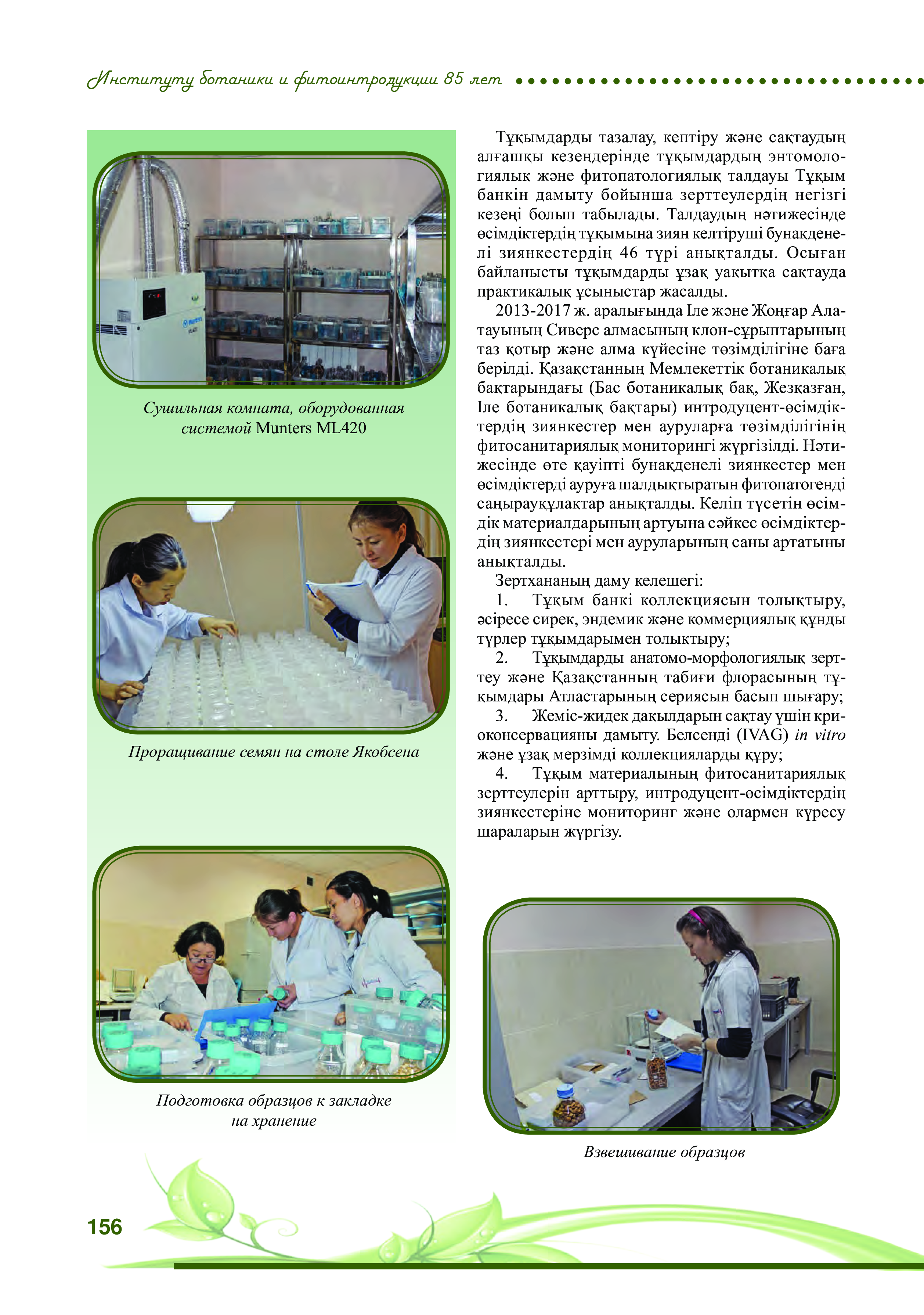 Институту ботаники и фитоинтродукции 85 лет

Сушильная комната, оборудованная системой Munters ML420

Проращивание семян на столе Якобсена

Подготовка образцов к закладке на хранение

Тұқымдарды тазалау, кептіру және сақтаудың алғашқы кезеңдерінде тұқымдардың энтомологиялық және фитопатологиялық талдауы Тұқым банкін дамыту бойынша зерттеулердің негізгі кезеңі болып табылады. Талдаудың нәтижесінде өсімдіктердің тұқымына зиян келтіруші бунақденелі зиянкестердің 46 түрі анықталды. Осыған байланысты тұқымдарды ұзақ уақытқа сақтауда практикалық ұсыныстар жасалды.

2013-2017 ж. аралығында Іле және Жоңғар Алатауының Сиверс алмасының клон-сұрыптарының таз қотыр және алма күйесіне төзімділігіне баға берілді. Қазақстанның Мемлекеттік ботаникалық бақтарындағы (Бас ботаникалық бақ, Жезқазған, Іле ботаникалық бақтары) интродуцент-өсімдіктердің зиянкестер мен ауруларға төзімділігінің фитосанитариялық мониторингі жүргізілді. Нәтижесінде өте қауіпті бунақденелі зиянкестер мен өсімдіктерді ауруға шалдықтыратын фитопатогенді саңырауқұлақтар анықталды. Келіп түсетін өсімдік материалдарының артуына сәйкес өсімдіктердің зиянкестері мен ауруларының саны артатыны анықталды.

Зертхананың даму келешегі:

1. Тұқым банкі коллекциясын толықтыру, әсіресе сирек, эндемик және коммерциялық құнды түрлер тұқымдарымен толықтыру;

2. Тұқымдарды анатомо-морфологиялық зерттеу және Қазақстанның табиғи флорасының тұқымдары Атластарының сериясын басып шығару;

3. Жеміс-жидек дақылдарын сақтау үшін криоконсервацияны дамыту. Белсенді (IVAG) in vitro және ұзақ мерзімді коллекцияларды құру;

4. Тұқым материалының фитосанитариялық зерттеулерін арттыру, интродуцент-өсімдіктердің зиянкестеріне мониторинг және олармен күресу шараларын жүргізу.

Взвешивание образцов

156